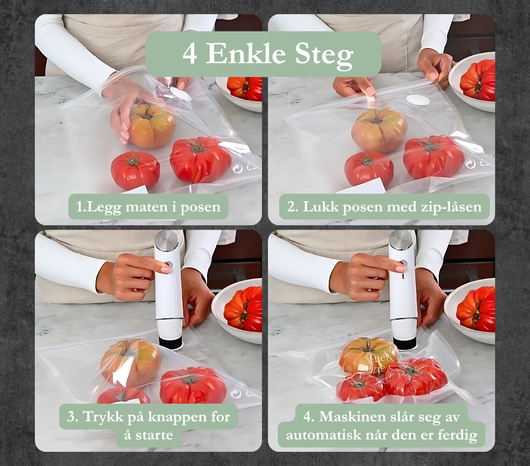 4 Enkle Steg

1.Legg maten i posen

2. Lukk posen med zip-låsen

3. Trykk på knappen for å starte

4. Maskinen slår seg av automatisk når den er ferdig